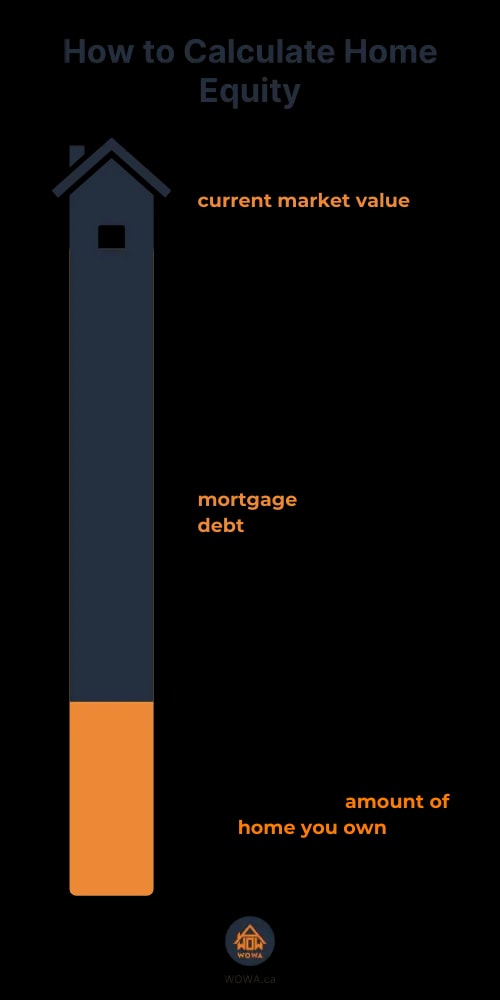 How to Calculate Home Equity

current market value

mortgage debt

amount of home you own

WOWA

WOWA.ca